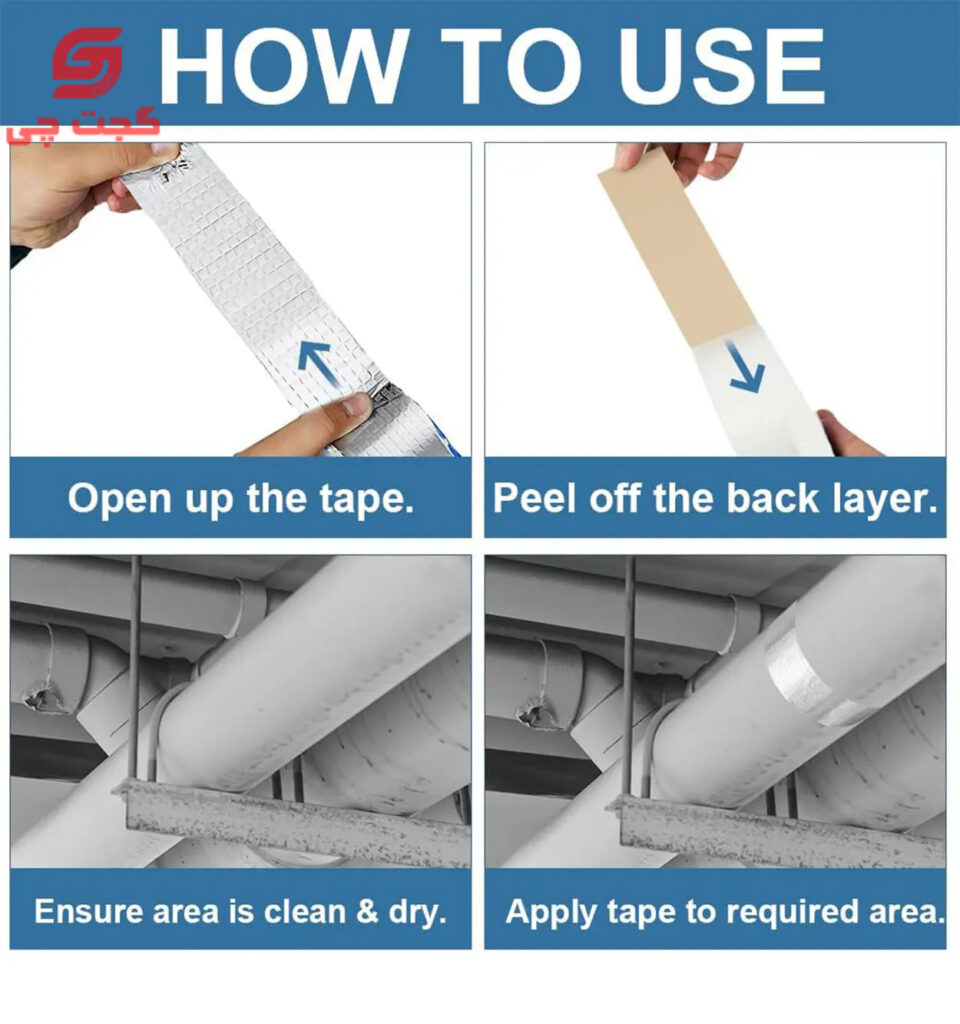 گجت چی

HOW TO USE

Open up the tape.

Peel off the back layer.

Ensure area is clean & dry.

Apply tape to required area.